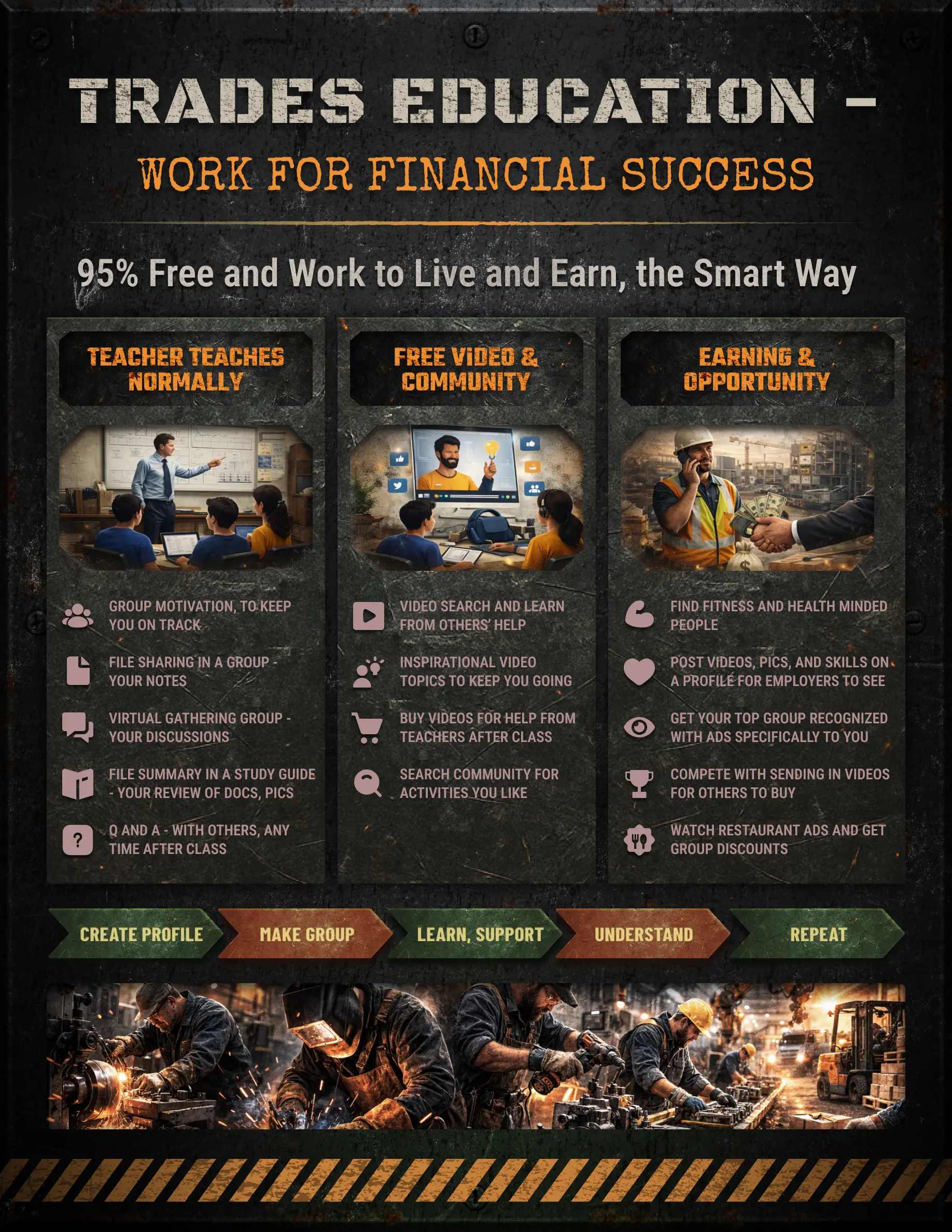 TRADES EDUCATION –

WORK FOR FINANCIAL SUCCESS

95% Free and Work to Live and Earn, the Smart Way

TEACHER TEACHES NORMALLY

GROUP MOTIVATION, TO KEEP YOU ON TRACK

FILE SHARING IN A GROUP - YOUR NOTES

VIRTUAL GATHERING GROUP - YOUR DISCUSSIONS

FILE SUMMARY IN A STUDY GUIDE - YOUR REVIEW OF DOCS, PICS

Q AND A - WITH OTHERS, ANY TIME AFTER CLASS

FREE VIDEO & COMMUNITY

VIDEO SEARCH AND LEARN FROM OTHERS' HELP

INSPIRATIONAL VIDEO TOPICS TO KEEP YOU GOING

BUY VIDEOS FOR HELP FROM TEACHERS AFTER CLASS

SEARCH COMMUNITY FOR ACTIVITIES YOU LIKE

EARNING & OPPORTUNITY

FIND FITNESS AND HEALTH MINDED PEOPLE

POST VIDEOS, PICS, AND SKILLS ON A PROFILE FOR EMPLOYERS TO SEE

GET YOUR TOP GROUP RECOGNIZED WITH ADS SPECIFICALLY TO YOU

COMPETE WITH SENDING IN VIDEOS FOR OTHERS TO BUY

WATCH RESTAURANT ADS AND GET GROUP DISCOUNTS

CREATE PROFILE

MAKE GROUP

LEARN, SUPPORT

UNDERSTAND

REPEAT